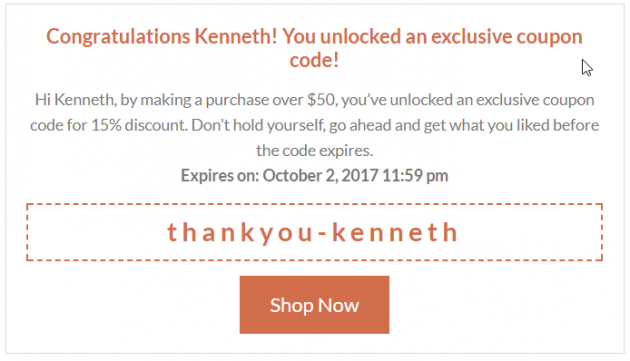 Congratulations Kenneth! You unlocked an exclusive coupon code!

Hi Kenneth, by making a purchase over \$50, you've unlocked an exclusive coupon code for 15% discount. Don't hold yourself, go ahead and get what you liked before the code expires.

Expires on: October 2, 2017 11:59 pm

thankyou-kenneth

Shop Now